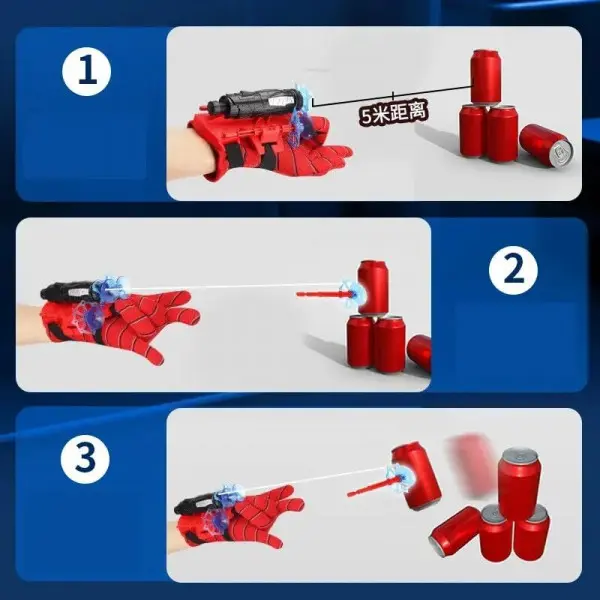 1

5米距离

2

3